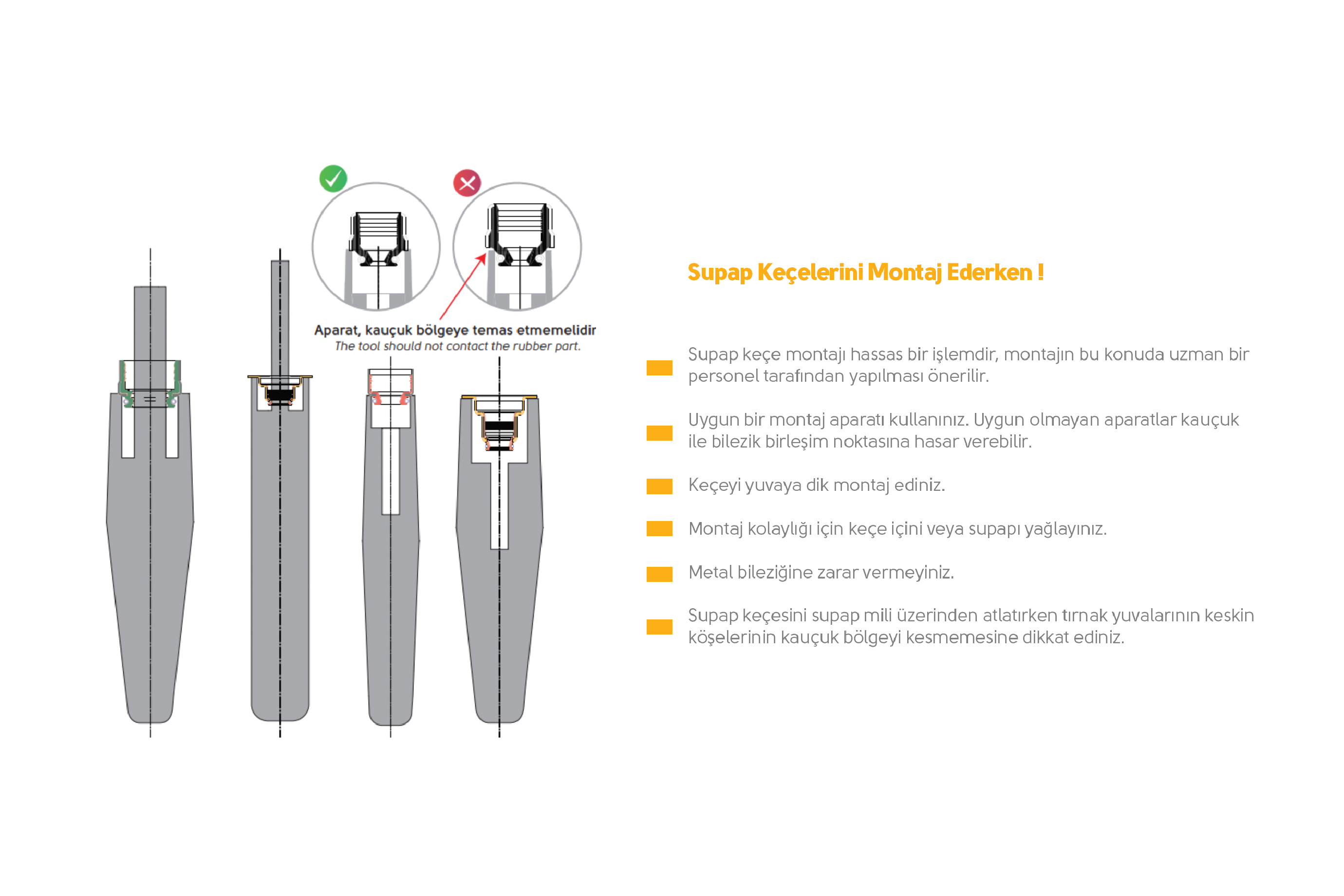 Aparat, kauçuk bölgeye temas etmemelidir
The tool should not contact the rubber part.

Supap Keçelerini Montaj Ederken !

Supap keçe montajı hassas bir işlemdir, montajın bu konuda uzman bir personel tarafından yapılması önerilir.

Uygun bir montaj aparatı kullanınız. Uygun olmayan aparatlar kauçuk ile bilezik birleşim noktasına hasar verebilir.

Keçeyi yuvaya dik montaj ediniz.

Montaj kolaylığı için keçe içini veya supapı yağlayınız.

Metal bileziğine zarar vermeyiniz.

Supap keçesini supap mili üzerinden atlatırken tırnak yuvalarının keskin köşelerinin kauçuk bölgeyi kesmemesine dikkat ediniz.