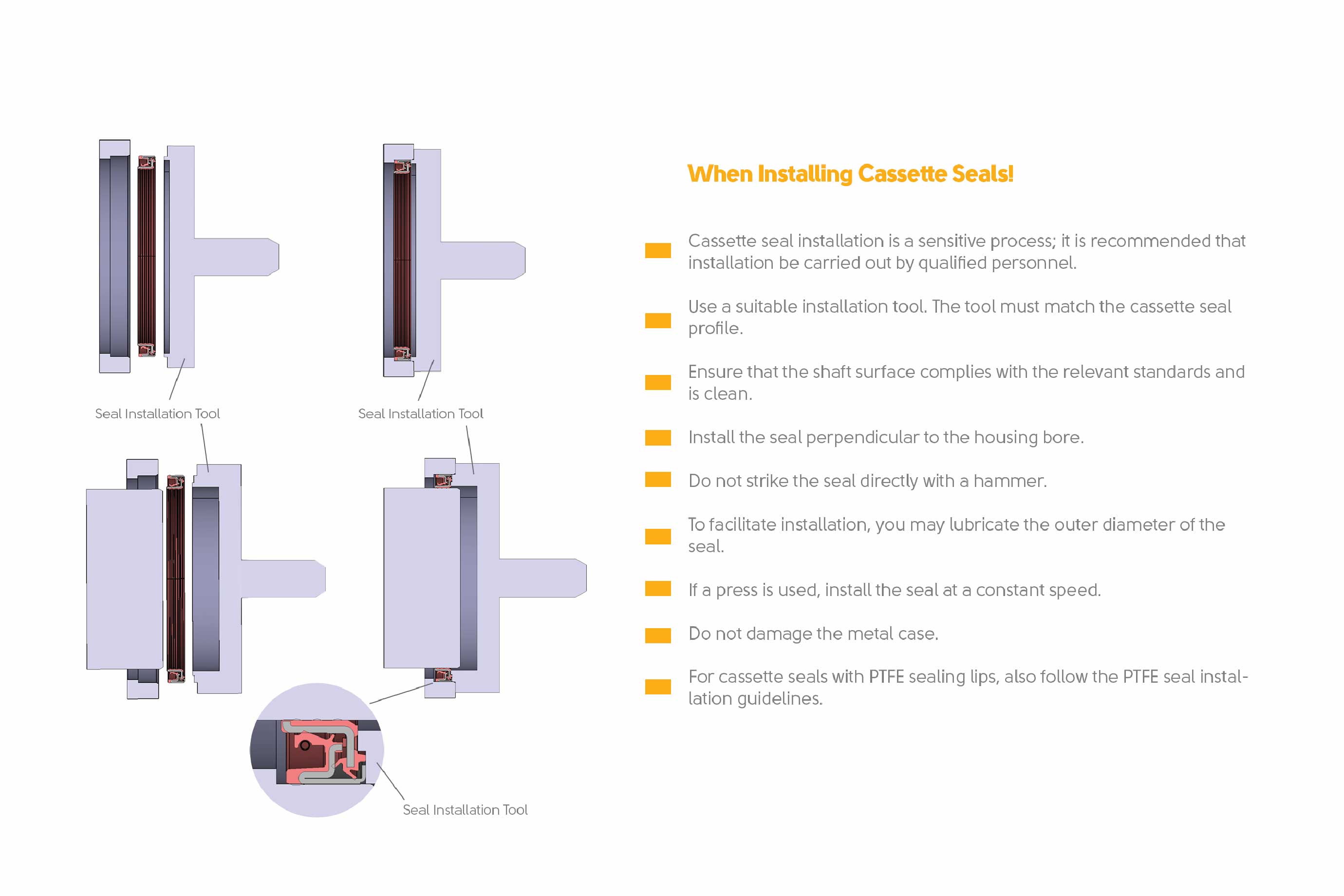 Seal Installation Tool

Seal Installation Tool

Seal Installation Tool

When Installing Cassette Seals!

Cassette seal installation is a sensitive process; it is recommended that installation be carried out by qualified personnel.

Use a suitable installation tool. The tool must match the cassette seal profile.

Ensure that the shaft surface complies with the relevant standards and is clean.

Install the seal perpendicular to the housing bore.

Do not strike the seal directly with a hammer.

To facilitate installation, you may lubricate the outer diameter of the seal.

If a press is used, install the seal at a constant speed.

Do not damage the metal case.

For cassette seals with PTFE sealing lips, also follow the PTFE seal installation guidelines.