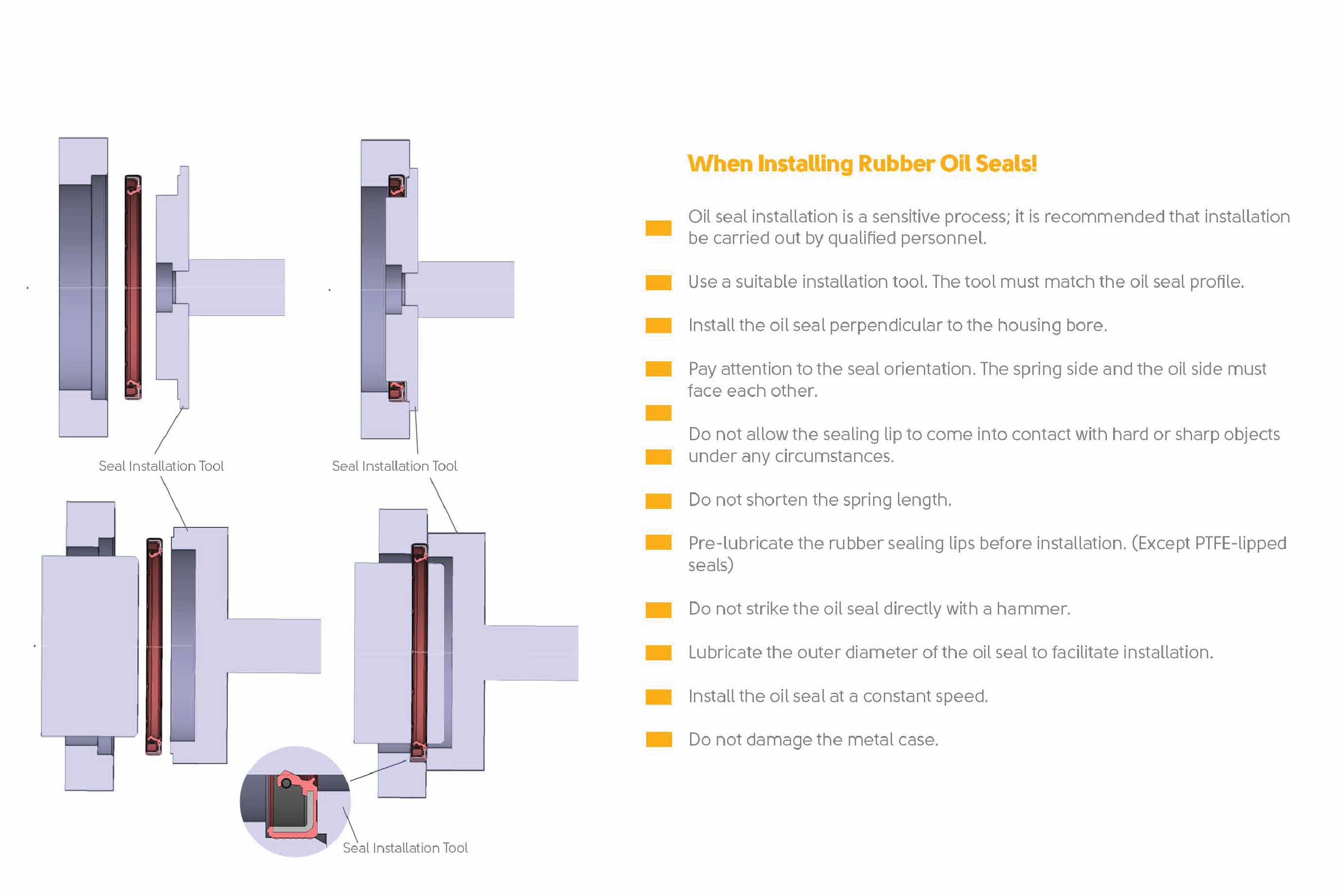 Seal Installation Tool

Seal Installation Tool

Seal Installation Tool

When Installing Rubber Oil Seals!

Oil seal installation is a sensitive process; it is recommended that installation be carried out by qualified personnel.

Use a suitable installation tool. The tool must match the oil seal profile.

Install the oil seal perpendicular to the housing bore.

Pay attention to the seal orientation. The spring side and the oil side must face each other.

Do not allow the sealing lip to come into contact with hard or sharp objects under any circumstances.

Do not shorten the spring length.

Pre-lubricate the rubber sealing lips before installation. (Except PTFE-lipped seals)

Do not strike the oil seal directly with a hammer.

Lubricate the outer diameter of the oil seal to facilitate installation.

Install the oil seal at a constant speed.

Do not damage the metal case.